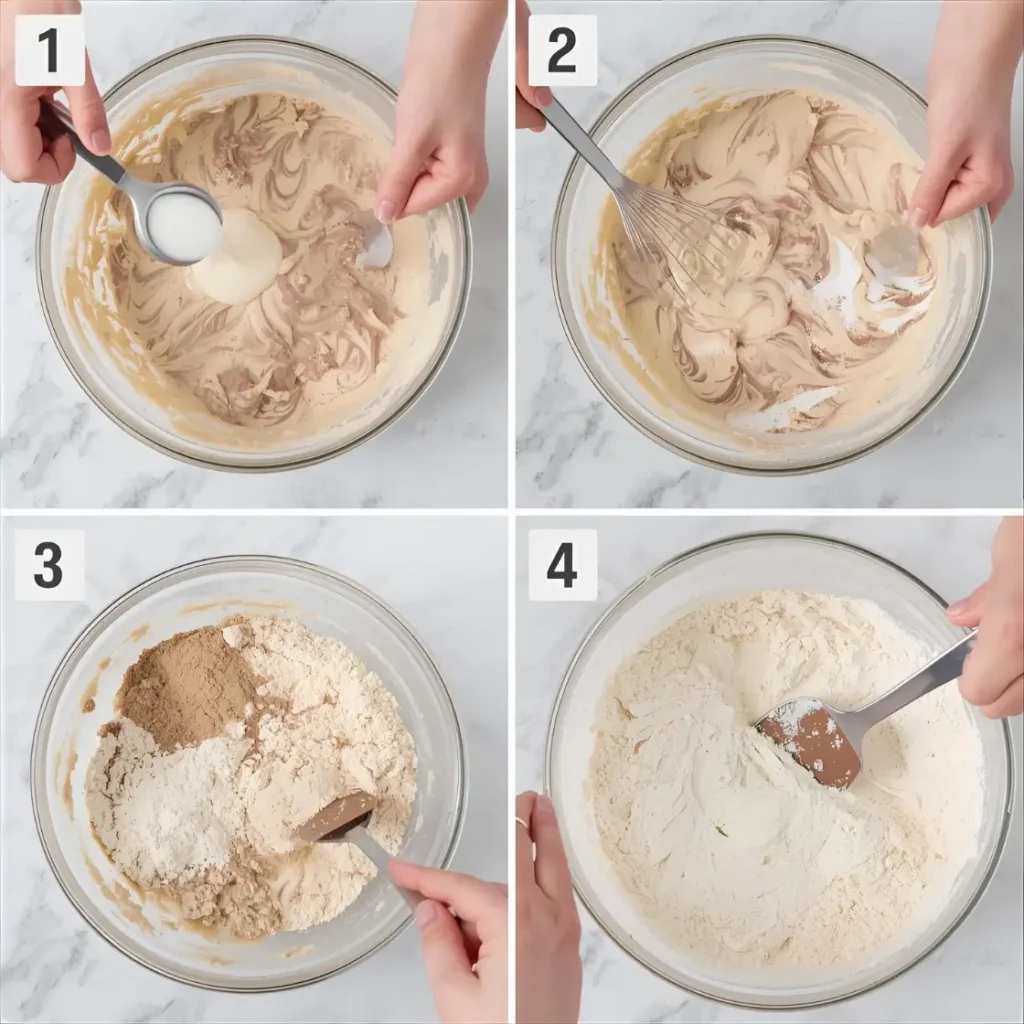 1

2

3

4